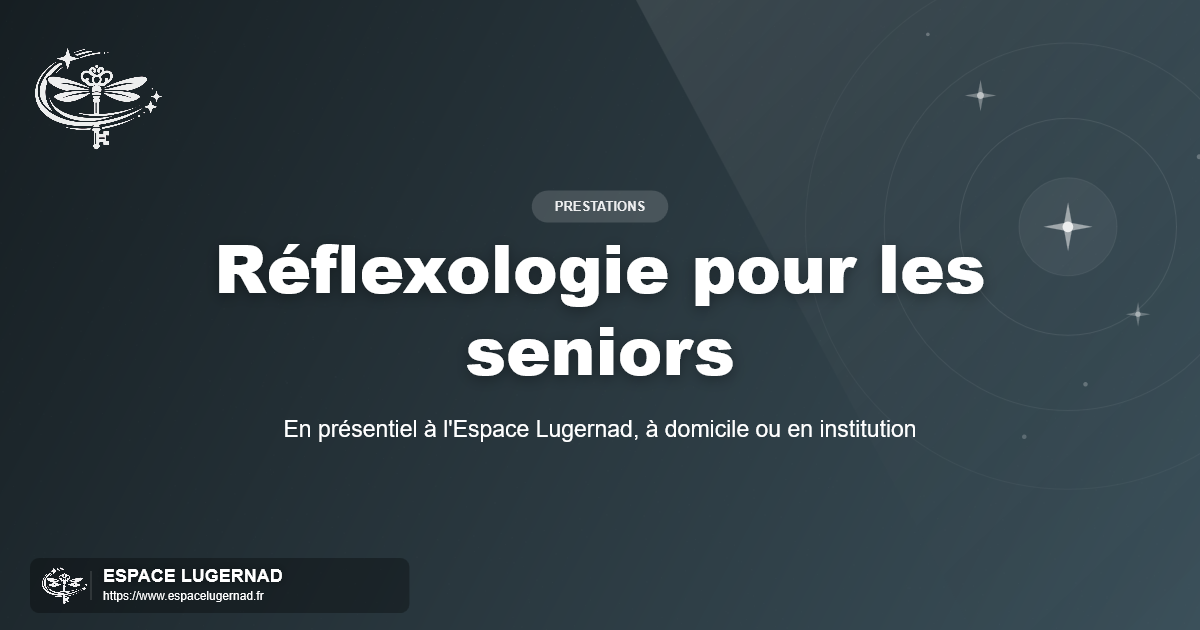 PRESTATIONS

Réflexologie pour les seniors

En présentiel à l'Espace Lugernad, à domicile ou en institution

ESPACE LUGERNAD
https://www.espacelugernad.fr